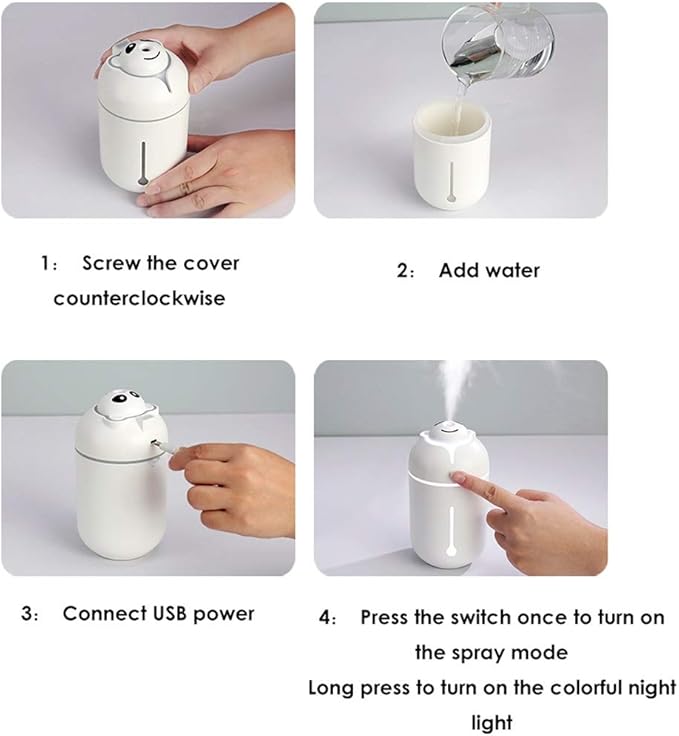 1： Screw the cover counterclockwise

2： Add water

3： Connect USB power

4： Press the switch once to turn on the spray mode
Long press to turn on the colorful night light