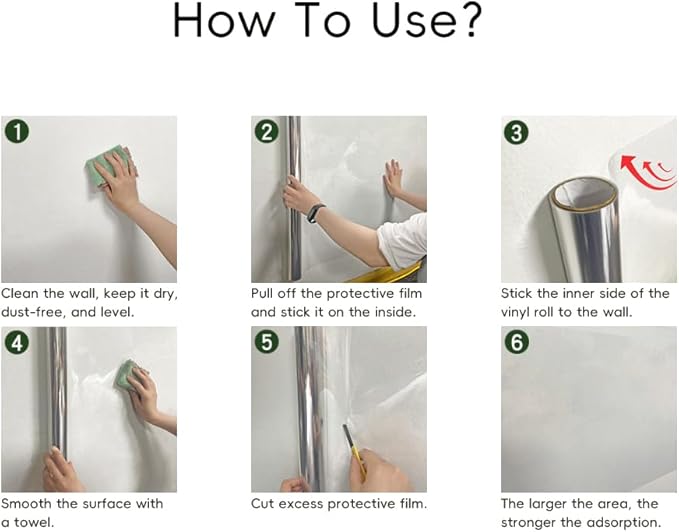 How To Use?

1
Clean the wall, keep it dry, dust-free, and level.

2
Pull off the protective film and stick it on the inside.

3
Stick the inner side of the vinyl roll to the wall.

4
Smooth the surface with a towel.

5
Cut excess protective film.

6
The larger the area, the stronger the adsorption.